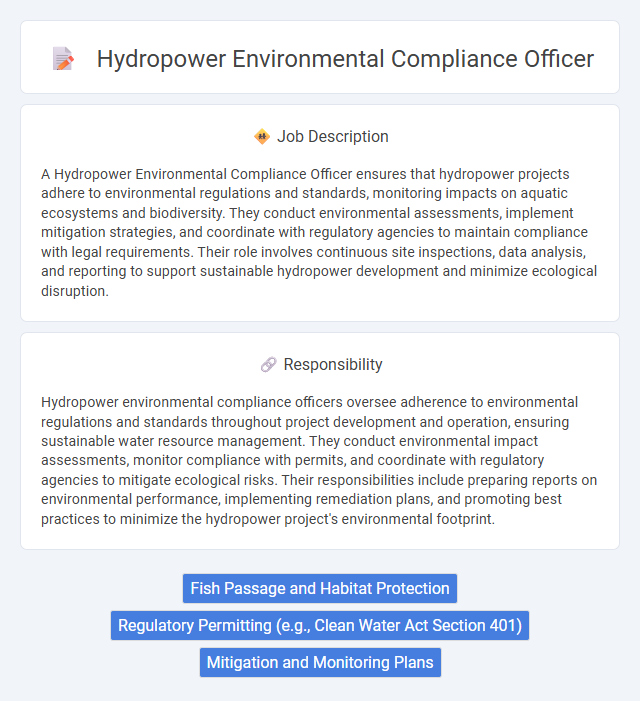 Hydropower Environmental Compliance Officer

Job Description

A Hydropower Environmental Compliance Officer ensures that hydropower projects adhere to environmental regulations and standards, monitoring impacts on aquatic ecosystems and biodiversity. They conduct environmental assessments, implement mitigation strategies, and coordinate with regulatory agencies to maintain compliance with legal requirements. Their role involves continuous site inspections, data analysis, and reporting to support sustainable hydropower development and minimize ecological disruption.

Responsibility

Hydropower environmental compliance officers oversee adherence to environmental regulations and standards throughout project development and operation, ensuring sustainable water resource management. They conduct environmental impact assessments, monitor compliance with permits, and coordinate with regulatory agencies to mitigate ecological risks. Their responsibilities include preparing reports on environmental performance, implementing remediation plans, and promoting best practices to minimize the hydropower project's environmental footprint.

Fish Passage and Habitat Protection

Regulatory Permitting (e.g., Clean Water Act Section 401)

Mitigation and Monitoring Plans