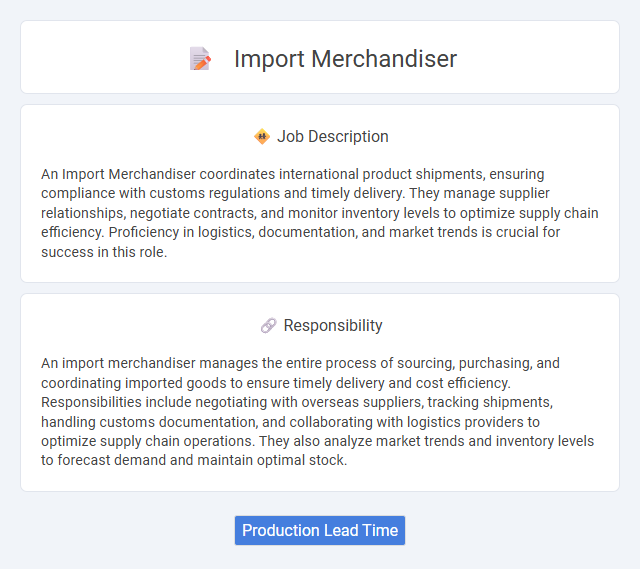 Import Merchandiser

Job Description

An Import Merchandiser coordinates international product shipments, ensuring compliance with customs regulations and timely delivery. They manage supplier relationships, negotiate contracts, and monitor inventory levels to optimize supply chain efficiency. Proficiency in logistics, documentation, and market trends is crucial for success in this role.

Responsibility

An import merchandiser manages the entire process of sourcing, purchasing, and coordinating imported goods to ensure timely delivery and cost efficiency. Responsibilities include negotiating with overseas suppliers, tracking shipments, handling customs documentation, and collaborating with logistics providers to optimize supply chain operations. They also analyze market trends and inventory levels to forecast demand and maintain optimal stock.

Production Lead Time