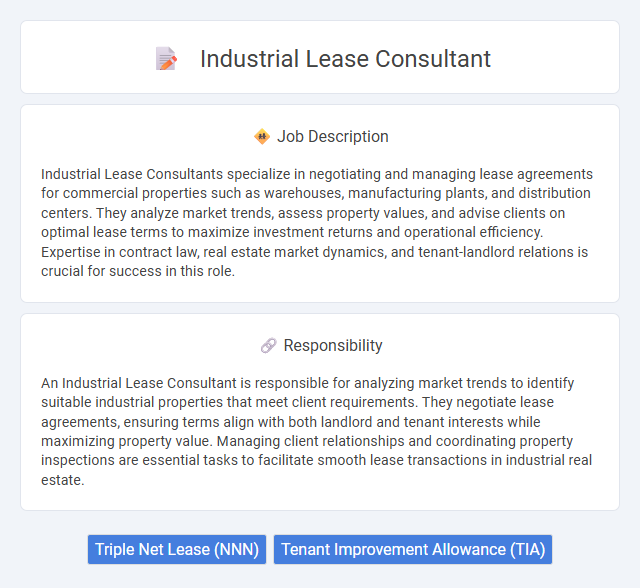 Industrial Lease Consultant

Job Description

Industrial Lease Consultants specialize in negotiating and managing lease agreements for commercial properties such as warehouses, manufacturing plants, and distribution centers. They analyze market trends, assess property values, and advise clients on optimal lease terms to maximize investment returns and operational efficiency. Expertise in contract law, real estate market dynamics, and tenant-landlord relations is crucial for success in this role.

Responsibility

An Industrial Lease Consultant is responsible for analyzing market trends to identify suitable industrial properties that meet client requirements. They negotiate lease agreements, ensuring terms align with both landlord and tenant interests while maximizing property value. Managing client relationships and coordinating property inspections are essential tasks to facilitate smooth lease transactions in industrial real estate.

Triple Net Lease (NNN)

Tenant Improvement Allowance (TIA)