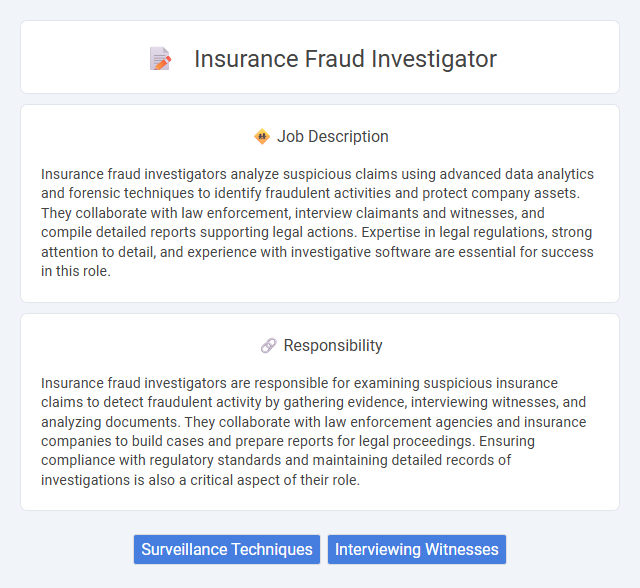 Insurance Fraud Investigator

Job Description

Insurance fraud investigators analyze suspicious claims using advanced data analytics and forensic techniques to identify fraudulent activities and protect company assets. They collaborate with law enforcement, interview claimants and witnesses, and compile detailed reports supporting legal actions. Expertise in legal regulations, strong attention to detail, and experience with investigative software are essential for success in this role.

Responsibility

Insurance fraud investigators are responsible for examining suspicious insurance claims to detect fraudulent activity by gathering evidence, interviewing witnesses, and analyzing documents. They collaborate with law enforcement agencies and insurance companies to build cases and prepare reports for legal proceedings. Ensuring compliance with regulatory standards and maintaining detailed records of investigations is also a critical aspect of their role.

Surveillance Techniques

Interviewing Witnesses