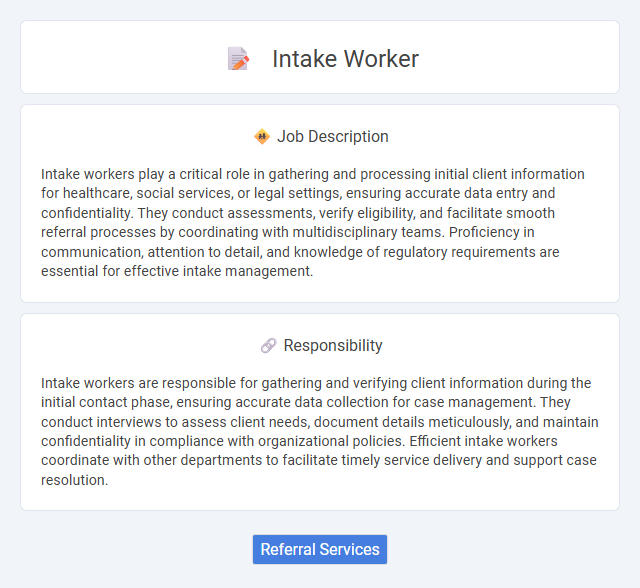 Intake Worker

Job Description

Intake workers play a critical role in gathering and processing initial client information for healthcare, social services, or legal settings, ensuring accurate data entry and confidentiality. They conduct assessments, verify eligibility, and facilitate smooth referral processes by coordinating with multidisciplinary teams. Proficiency in communication, attention to detail, and knowledge of regulatory requirements are essential for effective intake management.

Responsibility

Intake workers are responsible for gathering and verifying client information during the initial contact phase, ensuring accurate data collection for case management. They conduct interviews to assess client needs, document details meticulously, and maintain confidentiality in compliance with organizational policies. Efficient intake workers coordinate with other departments to facilitate timely service delivery and support case resolution.

Referral Services