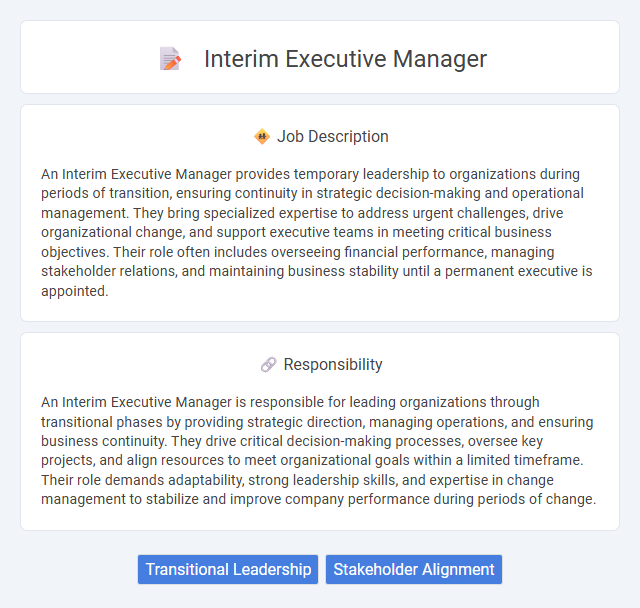 Interim Executive Manager

Job Description

An Interim Executive Manager provides temporary leadership to organizations during periods of transition, ensuring continuity in strategic decision-making and operational management. They bring specialized expertise to address urgent challenges, drive organizational change, and support executive teams in meeting critical business objectives. Their role often includes overseeing financial performance, managing stakeholder relations, and maintaining business stability until a permanent executive is appointed.

Responsibility

An Interim Executive Manager is responsible for leading organizations through transitional phases by providing strategic direction, managing operations, and ensuring business continuity. They drive critical decision-making processes, oversee key projects, and align resources to meet organizational goals within a limited timeframe. Their role demands adaptability, strong leadership skills, and expertise in change management to stabilize and improve company performance during periods of change.

Transitional Leadership

Stakeholder Alignment