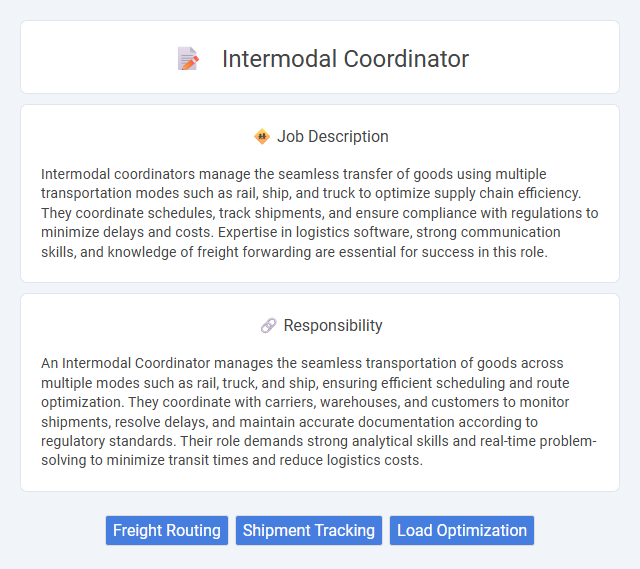 Intermodal Coordinator

Job Description

Intermodal coordinators manage the seamless transfer of goods using multiple transportation modes such as rail, ship, and truck to optimize supply chain efficiency. They coordinate schedules, track shipments, and ensure compliance with regulations to minimize delays and costs. Expertise in logistics software, strong communication skills, and knowledge of freight forwarding are essential for success in this role.

Responsibility

An Intermodal Coordinator manages the seamless transportation of goods across multiple modes such as rail, truck, and ship, ensuring efficient scheduling and route optimization. They coordinate with carriers, warehouses, and customers to monitor shipments, resolve delays, and maintain accurate documentation according to regulatory standards. Their role demands strong analytical skills and real-time problem-solving to minimize transit times and reduce logistics costs.

Freight Routing
Shipment Tracking
Load Optimization