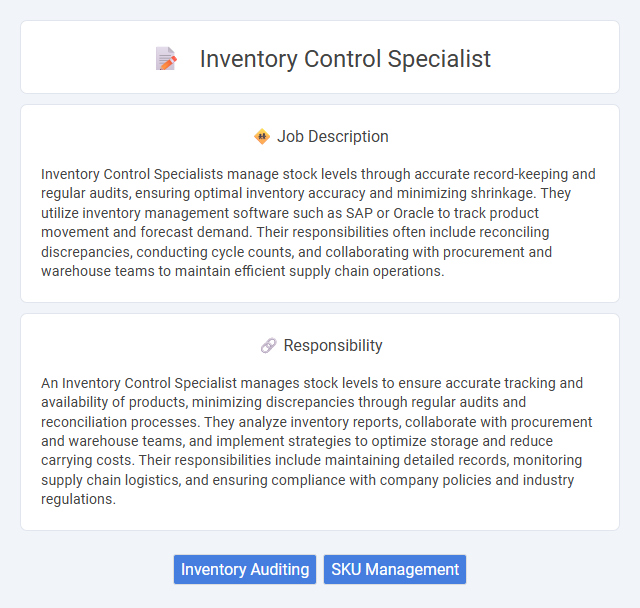 Inventory Control Specialist

Job Description

Inventory Control Specialists manage stock levels through accurate record-keeping and regular audits, ensuring optimal inventory accuracy and minimizing shrinkage. They utilize inventory management software such as SAP or Oracle to track product movement and forecast demand. Their responsibilities often include reconciling discrepancies, conducting cycle counts, and collaborating with procurement and warehouse teams to maintain efficient supply chain operations.

Responsibility

An Inventory Control Specialist manages stock levels to ensure accurate tracking and availability of products, minimizing discrepancies through regular audits and reconciliation processes. They analyze inventory reports, collaborate with procurement and warehouse teams, and implement strategies to optimize storage and reduce carrying costs. Their responsibilities include maintaining detailed records, monitoring supply chain logistics, and ensuring compliance with company policies and industry regulations.

Inventory Auditing

SKU Management