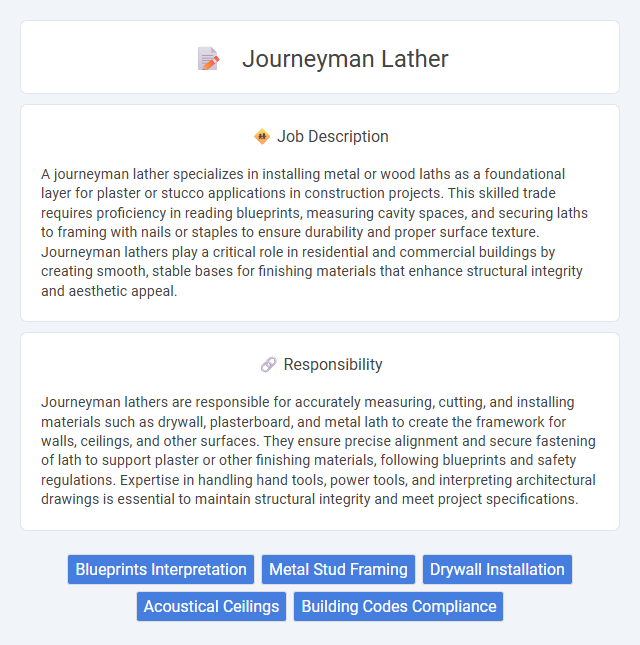 Journeyman Lather

Job Description

A journeyman lather specializes in installing metal or wood laths as a foundational layer for plaster or stucco applications in construction projects. This skilled trade requires proficiency in reading blueprints, measuring cavity spaces, and securing laths to framing with nails or staples to ensure durability and proper surface texture. Journeyman lathers play a critical role in residential and commercial buildings by creating smooth, stable bases for finishing materials that enhance structural integrity and aesthetic appeal.

Responsibility

Journeyman lathers are responsible for accurately measuring, cutting, and installing materials such as drywall, plasterboard, and metal lath to create the framework for walls, ceilings, and other surfaces. They ensure precise alignment and secure fastening of lath to support plaster or other finishing materials, following blueprints and safety regulations. Expertise in handling hand tools, power tools, and interpreting architectural drawings is essential to maintain structural integrity and meet project specifications.

Blueprints Interpretation
Metal Stud Framing
Drywall Installation
Acoustical Ceilings
Building Codes Compliance