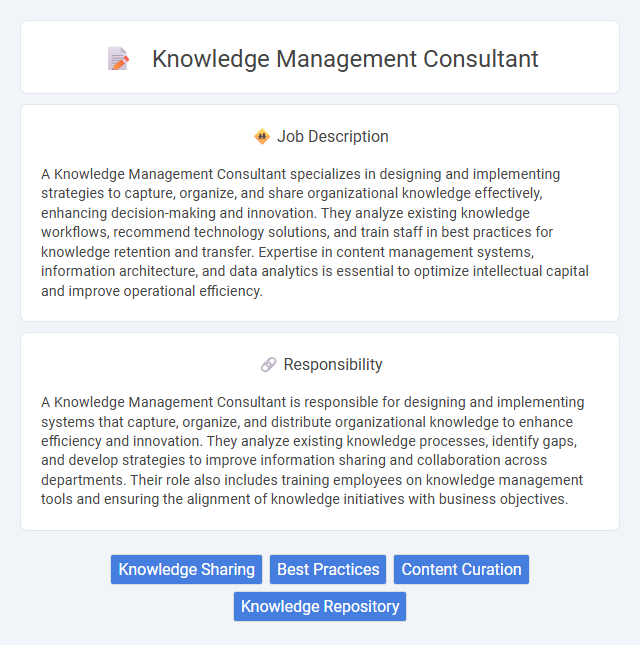 Knowledge Management Consultant

Job Description

A Knowledge Management Consultant specializes in designing and implementing strategies to capture, organize, and share organizational knowledge effectively, enhancing decision-making and innovation. They analyze existing knowledge workflows, recommend technology solutions, and train staff in best practices for knowledge retention and transfer. Expertise in content management systems, information architecture, and data analytics is essential to optimize intellectual capital and improve operational efficiency.

Responsibility

A Knowledge Management Consultant is responsible for designing and implementing systems that capture, organize, and distribute organizational knowledge to enhance efficiency and innovation. They analyze existing knowledge processes, identify gaps, and develop strategies to improve information sharing and collaboration across departments. Their role also includes training employees on knowledge management tools and ensuring the alignment of knowledge initiatives with business objectives.

Knowledge Sharing Best Practices Content Curation Knowledge Repository