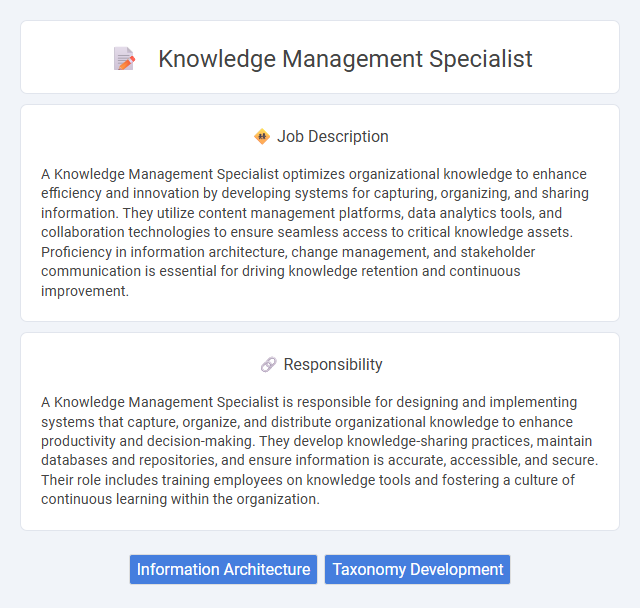 Knowledge Management Specialist

Job Description

A Knowledge Management Specialist optimizes organizational knowledge to enhance efficiency and innovation by developing systems for capturing, organizing, and sharing information. They utilize content management platforms, data analytics tools, and collaboration technologies to ensure seamless access to critical knowledge assets. Proficiency in information architecture, change management, and stakeholder communication is essential for driving knowledge retention and continuous improvement.

Responsibility

A Knowledge Management Specialist is responsible for designing and implementing systems that capture, organize, and distribute organizational knowledge to enhance productivity and decision-making. They develop knowledge-sharing practices, maintain databases and repositories, and ensure information is accurate, accessible, and secure. Their role includes training employees on knowledge tools and fostering a culture of continuous learning within the organization.

Information Architecture

Taxonomy Development