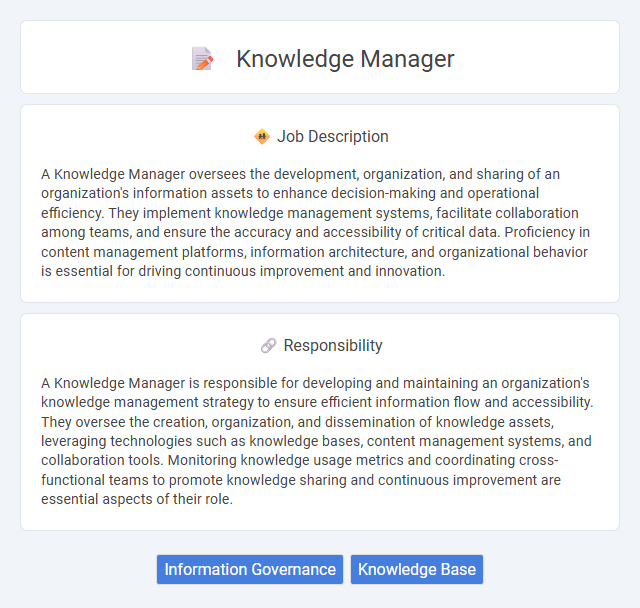 Knowledge Manager

Job Description

A Knowledge Manager oversees the development, organization, and sharing of an organization's information assets to enhance decision-making and operational efficiency. They implement knowledge management systems, facilitate collaboration among teams, and ensure the accuracy and accessibility of critical data. Proficiency in content management platforms, information architecture, and organizational behavior is essential for driving continuous improvement and innovation.

Responsibility

A Knowledge Manager is responsible for developing and maintaining an organization's knowledge management strategy to ensure efficient information flow and accessibility. They oversee the creation, organization, and dissemination of knowledge assets, leveraging technologies such as knowledge bases, content management systems, and collaboration tools. Monitoring knowledge usage metrics and coordinating cross-functional teams to promote knowledge sharing and continuous improvement are essential aspects of their role.

Information Governance

Knowledge Base