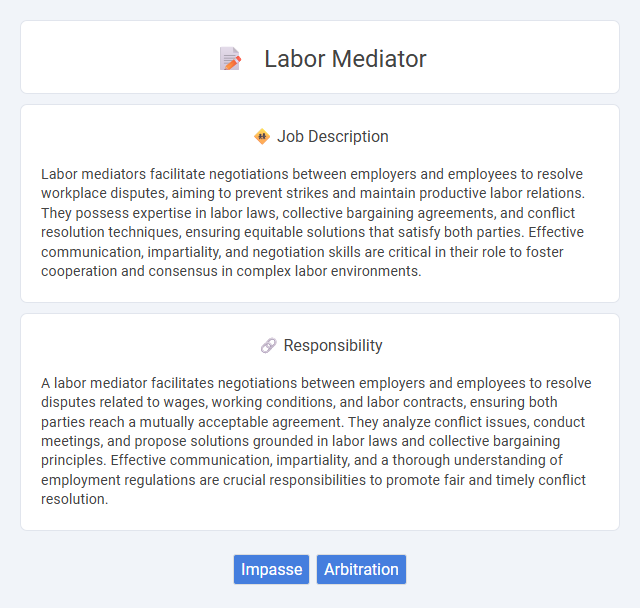 Labor Mediator

Job Description

Labor mediators facilitate negotiations between employers and employees to resolve workplace disputes, aiming to prevent strikes and maintain productive labor relations. They possess expertise in labor laws, collective bargaining agreements, and conflict resolution techniques, ensuring equitable solutions that satisfy both parties. Effective communication, impartiality, and negotiation skills are critical in their role to foster cooperation and consensus in complex labor environments.

Responsibility

A labor mediator facilitates negotiations between employers and employees to resolve disputes related to wages, working conditions, and labor contracts, ensuring both parties reach a mutually acceptable agreement. They analyze conflict issues, conduct meetings, and propose solutions grounded in labor laws and collective bargaining principles. Effective communication, impartiality, and a thorough understanding of employment regulations are crucial responsibilities to promote fair and timely conflict resolution.

Impasse Arbitration