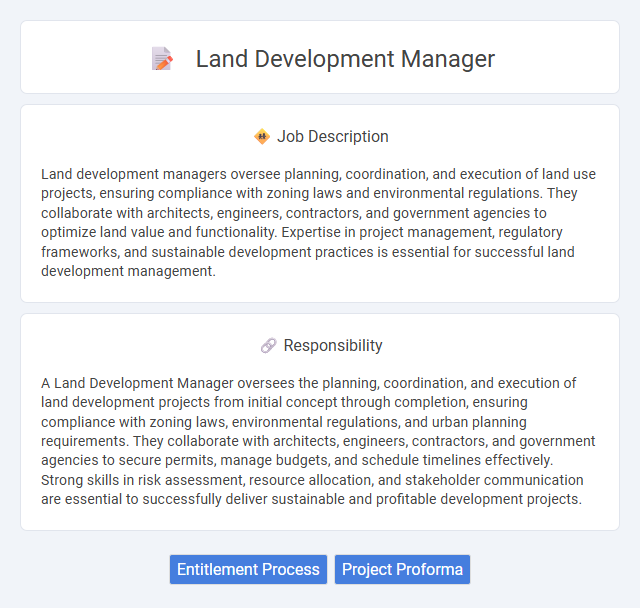 Land Development Manager

Job Description

Land development managers oversee planning, coordination, and execution of land use projects, ensuring compliance with zoning laws and environmental regulations. They collaborate with architects, engineers, contractors, and government agencies to optimize land value and functionality. Expertise in project management, regulatory frameworks, and sustainable development practices is essential for successful land development management.

Responsibility

A Land Development Manager oversees the planning, coordination, and execution of land development projects from initial concept through completion, ensuring compliance with zoning laws, environmental regulations, and urban planning requirements. They collaborate with architects, engineers, contractors, and government agencies to secure permits, manage budgets, and schedule timelines effectively. Strong skills in risk assessment, resource allocation, and stakeholder communication are essential to successfully deliver sustainable and profitable development projects.

Entitlement Process
Project Proforma