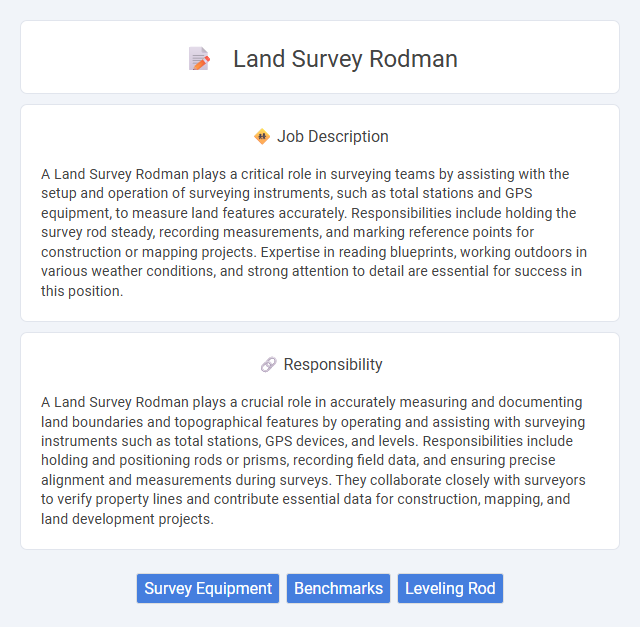 Land Survey Rodman

Job Description

A Land Survey Rodman plays a critical role in surveying teams by assisting with the setup and operation of surveying instruments, such as total stations and GPS equipment, to measure land features accurately. Responsibilities include holding the survey rod steady, recording measurements, and marking reference points for construction or mapping projects. Expertise in reading blueprints, working outdoors in various weather conditions, and strong attention to detail are essential for success in this position.

Responsibility

A Land Survey Rodman plays a crucial role in accurately measuring and documenting land boundaries and topographical features by operating and assisting with surveying instruments such as total stations, GPS devices, and levels. Responsibilities include holding and positioning rods or prisms, recording field data, and ensuring precise alignment and measurements during surveys. They collaborate closely with surveyors to verify property lines and contribute essential data for construction, mapping, and land development projects.

Survey Equipment
Benchmarks
Leveling Rod