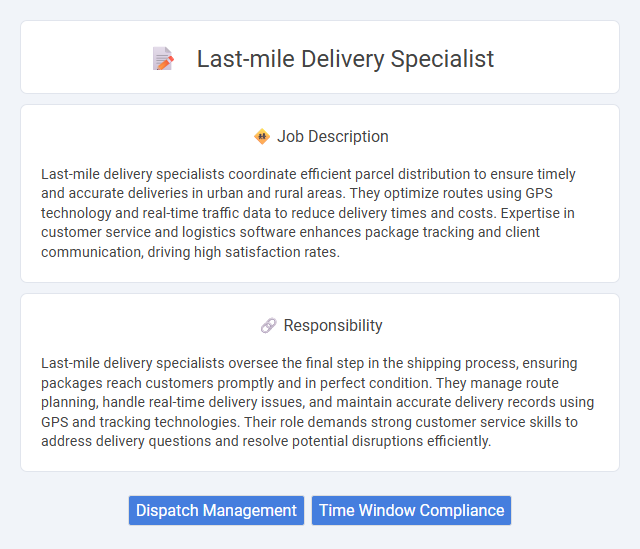 Last-mile Delivery Specialist

Job Description

Last-mile delivery specialists coordinate efficient parcel distribution to ensure timely and accurate deliveries in urban and rural areas. They optimize routes using GPS technology and real-time traffic data to reduce delivery times and costs. Expertise in customer service and logistics software enhances package tracking and client communication, driving high satisfaction rates.

Responsibility

Last-mile delivery specialists oversee the final step in the shipping process, ensuring packages reach customers promptly and in perfect condition. They manage route planning, handle real-time delivery issues, and maintain accurate delivery records using GPS and tracking technologies. Their role demands strong customer service skills to address delivery questions and resolve potential disruptions efficiently.

Dispatch Management

Time Window Compliance