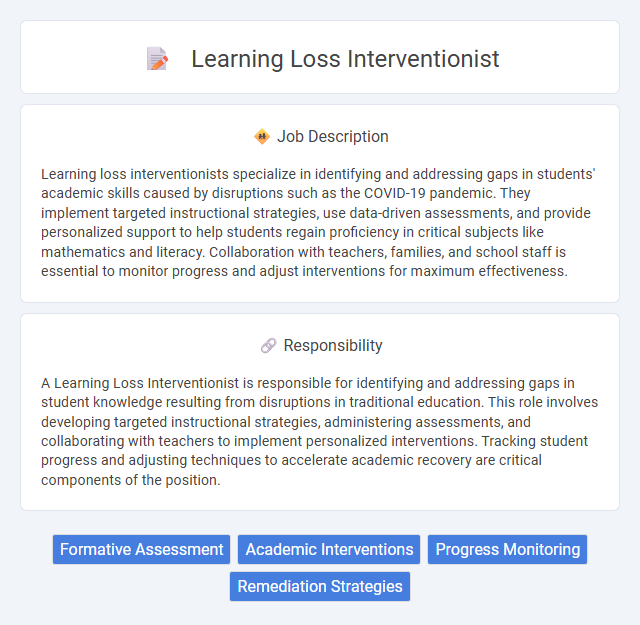 Learning Loss Interventionist

Job Description

Learning loss interventionists specialize in identifying and addressing gaps in students' academic skills caused by disruptions such as the COVID-19 pandemic. They implement targeted instructional strategies, use data-driven assessments, and provide personalized support to help students regain proficiency in critical subjects like mathematics and literacy. Collaboration with teachers, families, and school staff is essential to monitor progress and adjust interventions for maximum effectiveness.

Responsibility

A Learning Loss Interventionist is responsible for identifying and addressing gaps in student knowledge resulting from disruptions in traditional education. This role involves developing targeted instructional strategies, administering assessments, and collaborating with teachers to implement personalized interventions. Tracking student progress and adjusting techniques to accelerate academic recovery are critical components of the position.

Formative Assessment
Academic Interventions
Progress Monitoring
Remediation Strategies