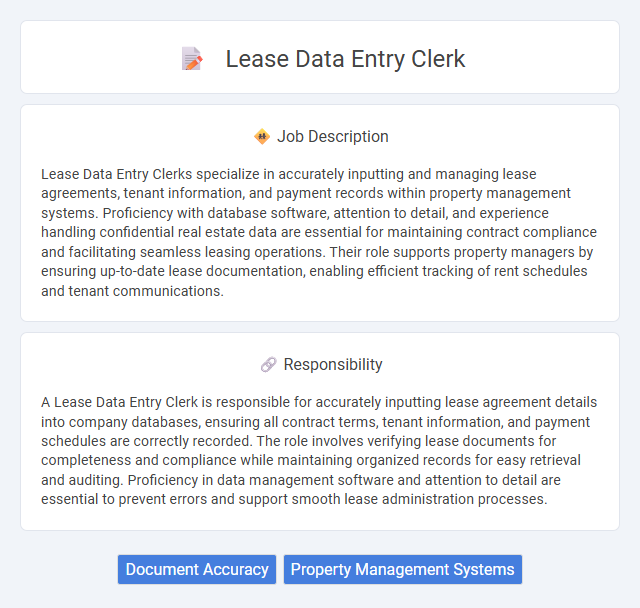 Lease Data Entry Clerk

Job Description

Lease Data Entry Clerks specialize in accurately inputting and managing lease agreements, tenant information, and payment records within property management systems. Proficiency with database software, attention to detail, and experience handling confidential real estate data are essential for maintaining contract compliance and facilitating seamless leasing operations. Their role supports property managers by ensuring up-to-date lease documentation, enabling efficient tracking of rent schedules and tenant communications.

Responsibility

A Lease Data Entry Clerk is responsible for accurately inputting lease agreement details into company databases, ensuring all contract terms, tenant information, and payment schedules are correctly recorded. The role involves verifying lease documents for completeness and compliance while maintaining organized records for easy retrieval and auditing. Proficiency in data management software and attention to detail are essential to prevent errors and support smooth lease administration processes.

Document Accuracy

Property Management Systems