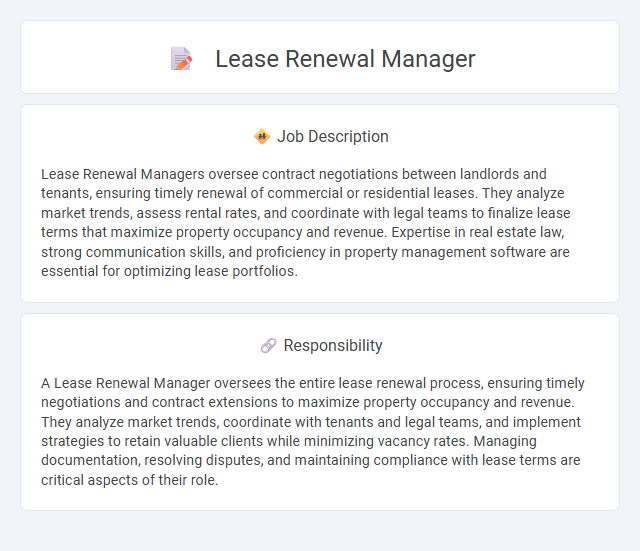 Lease Renewal Manager

Job Description

Lease Renewal Managers oversee contract negotiations between landlords and tenants, ensuring timely renewal of commercial or residential leases. They analyze market trends, assess rental rates, and coordinate with legal teams to finalize lease terms that maximize property occupancy and revenue. Expertise in real estate law, strong communication skills, and proficiency in property management software are essential for optimizing lease portfolios.

Responsibility

A Lease Renewal Manager oversees the entire lease renewal process, ensuring timely negotiations and contract extensions to maximize property occupancy and revenue. They analyze market trends, coordinate with tenants and legal teams, and implement strategies to retain valuable clients while minimizing vacancy rates. Managing documentation, resolving disputes, and maintaining compliance with lease terms are critical aspects of their role.