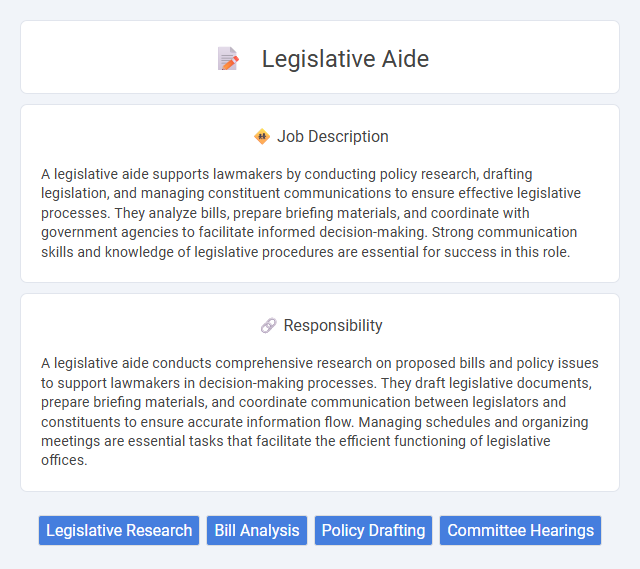 Legislative Aide

Job Description

A legislative aide supports lawmakers by conducting policy research, drafting legislation, and managing constituent communications to ensure effective legislative processes. They analyze bills, prepare briefing materials, and coordinate with government agencies to facilitate informed decision-making. Strong communication skills and knowledge of legislative procedures are essential for success in this role.

Responsibility

A legislative aide conducts comprehensive research on proposed bills and policy issues to support lawmakers in decision-making processes. They draft legislative documents, prepare briefing materials, and coordinate communication between legislators and constituents to ensure accurate information flow. Managing schedules and organizing meetings are essential tasks that facilitate the efficient functioning of legislative offices.

Legislative Research
Bill Analysis
Policy Drafting
Committee Hearings