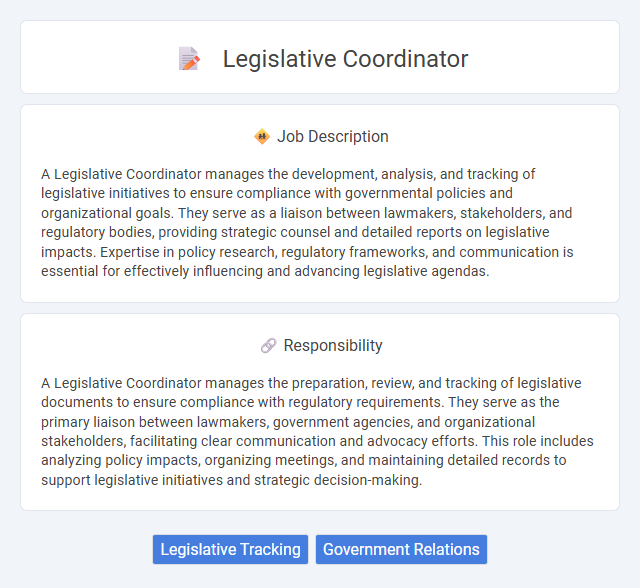 Legislative Coordinator

Job Description

A Legislative Coordinator manages the development, analysis, and tracking of legislative initiatives to ensure compliance with governmental policies and organizational goals. They serve as a liaison between lawmakers, stakeholders, and regulatory bodies, providing strategic counsel and detailed reports on legislative impacts. Expertise in policy research, regulatory frameworks, and communication is essential for effectively influencing and advancing legislative agendas.

Responsibility

A Legislative Coordinator manages the preparation, review, and tracking of legislative documents to ensure compliance with regulatory requirements. They serve as the primary liaison between lawmakers, government agencies, and organizational stakeholders, facilitating clear communication and advocacy efforts. This role includes analyzing policy impacts, organizing meetings, and maintaining detailed records to support legislative initiatives and strategic decision-making.

Legislative Tracking

Government Relations