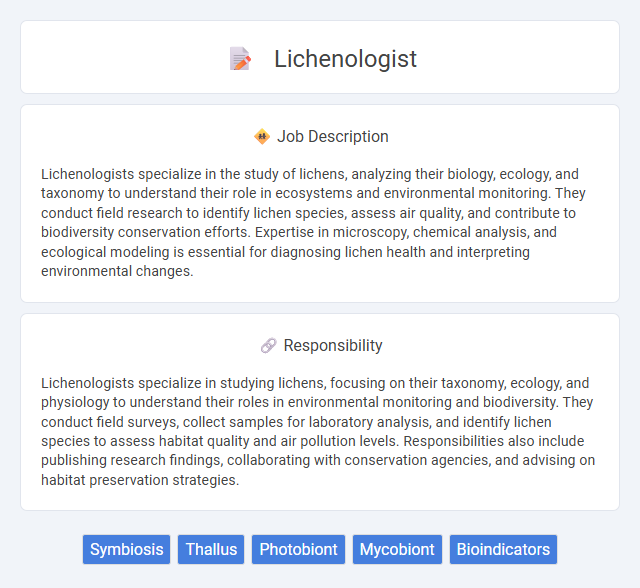 Lichenologist

Job Description

Lichenologists specialize in the study of lichens, analyzing their biology, ecology, and taxonomy to understand their role in ecosystems and environmental monitoring. They conduct field research to identify lichen species, assess air quality, and contribute to biodiversity conservation efforts. Expertise in microscopy, chemical analysis, and ecological modeling is essential for diagnosing lichen health and interpreting environmental changes.

Responsibility

Lichenologists specialize in studying lichens, focusing on their taxonomy, ecology, and physiology to understand their roles in environmental monitoring and biodiversity. They conduct field surveys, collect samples for laboratory analysis, and identify lichen species to assess habitat quality and air pollution levels. Responsibilities also include publishing research findings, collaborating with conservation agencies, and advising on habitat preservation strategies.

Symbiosis Thallus Photobiont Mycobiont Bioindicators