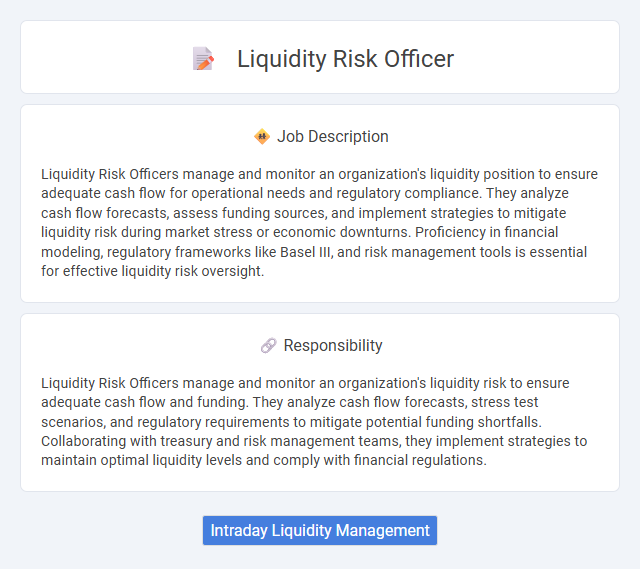 Liquidity Risk Officer

Job Description

Liquidity Risk Officers manage and monitor an organization's liquidity position to ensure adequate cash flow for operational needs and regulatory compliance. They analyze cash flow forecasts, assess funding sources, and implement strategies to mitigate liquidity risk during market stress or economic downturns. Proficiency in financial modeling, regulatory frameworks like Basel III, and risk management tools is essential for effective liquidity risk oversight.

Responsibility

Liquidity Risk Officers manage and monitor an organization's liquidity risk to ensure adequate cash flow and funding. They analyze cash flow forecasts, stress test scenarios, and regulatory requirements to mitigate potential funding shortfalls. Collaborating with treasury and risk management teams, they implement strategies to maintain optimal liquidity levels and comply with financial regulations.

Intraday Liquidity Management