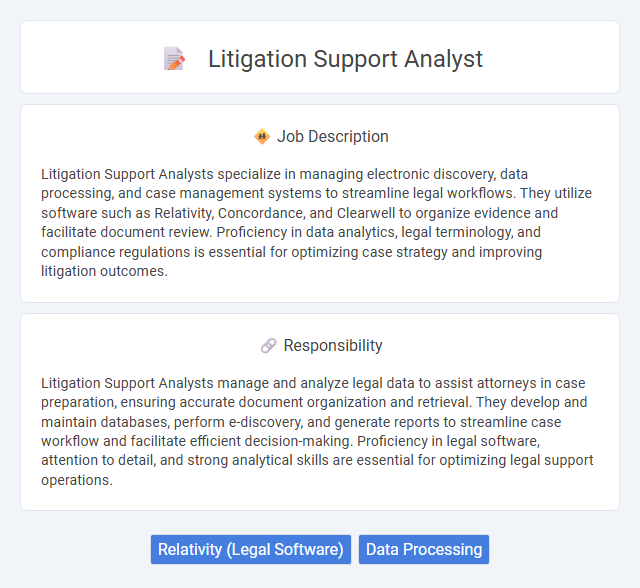 Litigation Support Analyst

Job Description

Litigation Support Analysts specialize in managing electronic discovery, data processing, and case management systems to streamline legal workflows. They utilize software such as Relativity, Concordance, and Clearwell to organize evidence and facilitate document review. Proficiency in data analytics, legal terminology, and compliance regulations is essential for optimizing case strategy and improving litigation outcomes.

Responsibility

Litigation Support Analysts manage and analyze legal data to assist attorneys in case preparation, ensuring accurate document organization and retrieval. They develop and maintain databases, perform e-discovery, and generate reports to streamline case workflow and facilitate efficient decision-making. Proficiency in legal software, attention to detail, and strong analytical skills are essential for optimizing legal support operations.

Relativity (Legal Software)
Data Processing