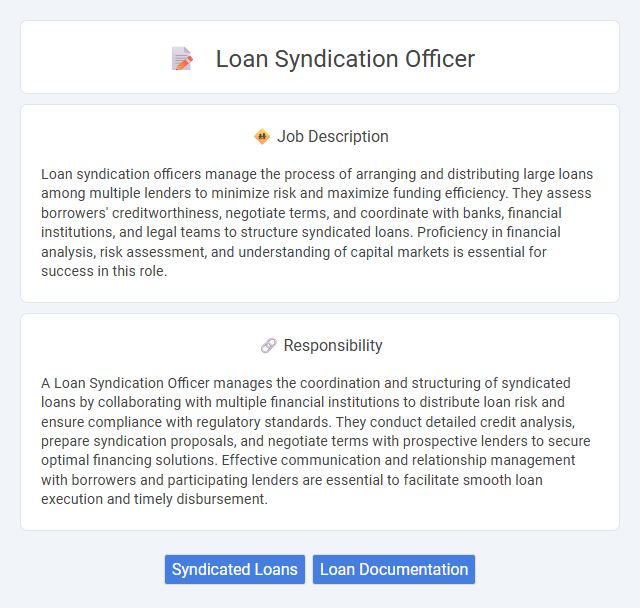 Loan Syndication Officer

Job Description

Loan syndication officers manage the process of arranging and distributing large loans among multiple lenders to minimize risk and maximize funding efficiency. They assess borrowers' creditworthiness, negotiate terms, and coordinate with banks, financial institutions, and legal teams to structure syndicated loans. Proficiency in financial analysis, risk assessment, and understanding of capital markets is essential for success in this role.

Responsibility

A Loan Syndication Officer manages the coordination and structuring of syndicated loans by collaborating with multiple financial institutions to distribute loan risk and ensure compliance with regulatory standards. They conduct detailed credit analysis, prepare syndication proposals, and negotiate terms with prospective lenders to secure optimal financing solutions. Effective communication and relationship management with borrowers and participating lenders are essential to facilitate smooth loan execution and timely disbursement.

Syndicated Loans

Loan Documentation