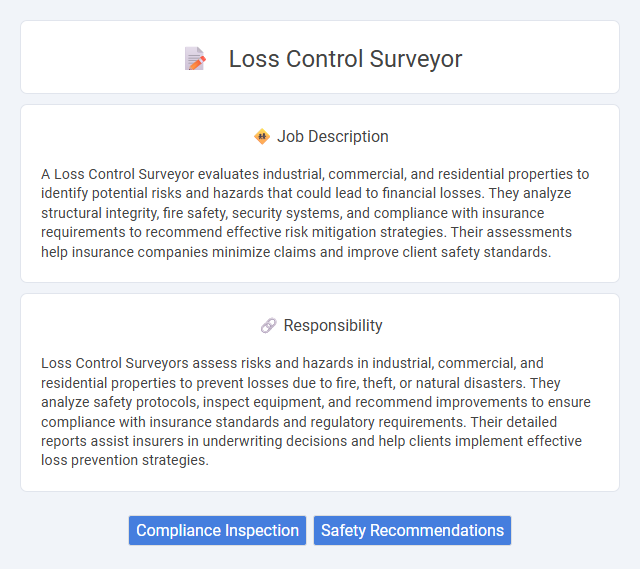 Loss Control Surveyor

Job Description

A Loss Control Surveyor evaluates industrial, commercial, and residential properties to identify potential risks and hazards that could lead to financial losses. They analyze structural integrity, fire safety, security systems, and compliance with insurance requirements to recommend effective risk mitigation strategies. Their assessments help insurance companies minimize claims and improve client safety standards.

Responsibility

Loss Control Surveyors assess risks and hazards in industrial, commercial, and residential properties to prevent losses due to fire, theft, or natural disasters. They analyze safety protocols, inspect equipment, and recommend improvements to ensure compliance with insurance standards and regulatory requirements. Their detailed reports assist insurers in underwriting decisions and help clients implement effective loss prevention strategies.

Compliance Inspection

Safety Recommendations