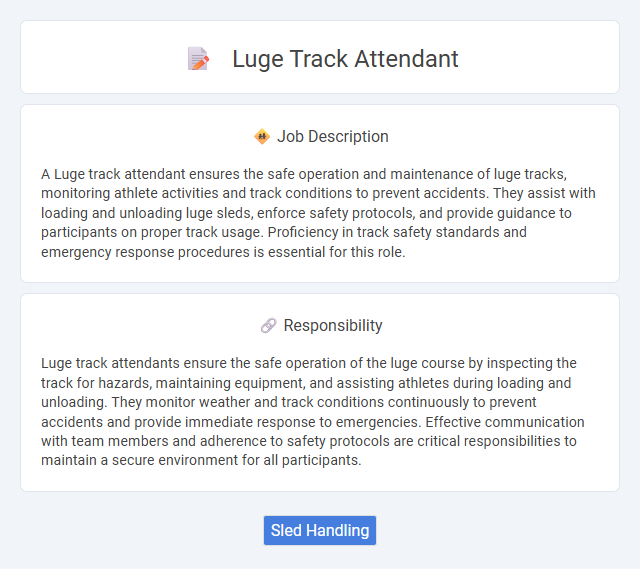 Luge Track Attendant

Job Description

A Luge track attendant ensures the safe operation and maintenance of luge tracks, monitoring athlete activities and track conditions to prevent accidents. They assist with loading and unloading luge sleds, enforce safety protocols, and provide guidance to participants on proper track usage. Proficiency in track safety standards and emergency response procedures is essential for this role.

Responsibility

Luge track attendants ensure the safe operation of the luge course by inspecting the track for hazards, maintaining equipment, and assisting athletes during loading and unloading. They monitor weather and track conditions continuously to prevent accidents and provide immediate response to emergencies. Effective communication with team members and adherence to safety protocols are critical responsibilities to maintain a secure environment for all participants.

Sled Handling