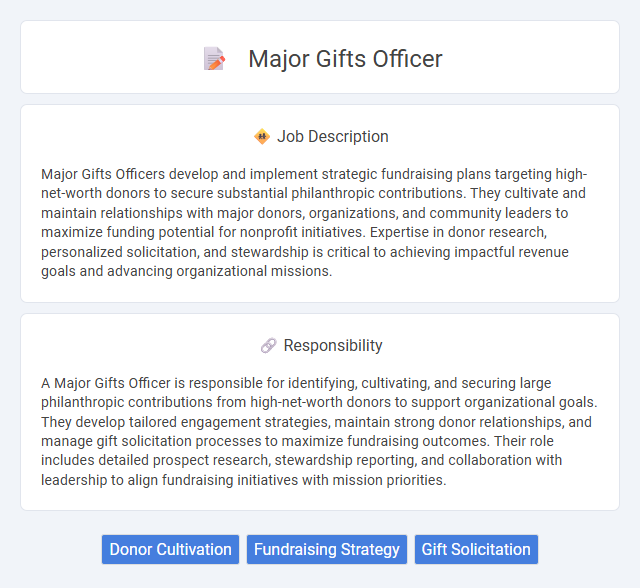 Major Gifts Officer

Job Description

Major Gifts Officers develop and implement strategic fundraising plans targeting high-net-worth donors to secure substantial philanthropic contributions. They cultivate and maintain relationships with major donors, organizations, and community leaders to maximize funding potential for nonprofit initiatives. Expertise in donor research, personalized solicitation, and stewardship is critical to achieving impactful revenue goals and advancing organizational missions.

Responsibility

A Major Gifts Officer is responsible for identifying, cultivating, and securing large philanthropic contributions from high-net-worth donors to support organizational goals. They develop tailored engagement strategies, maintain strong donor relationships, and manage gift solicitation processes to maximize fundraising outcomes. Their role includes detailed prospect research, stewardship reporting, and collaboration with leadership to align fundraising initiatives with mission priorities.

Donor Cultivation
Fundraising Strategy
Gift Solicitation