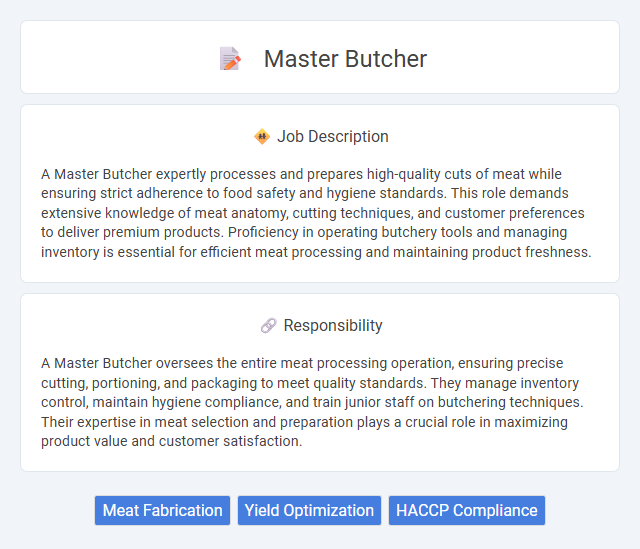 Master Butcher

Job Description

A Master Butcher expertly processes and prepares high-quality cuts of meat while ensuring strict adherence to food safety and hygiene standards. This role demands extensive knowledge of meat anatomy, cutting techniques, and customer preferences to deliver premium products. Proficiency in operating butchery tools and managing inventory is essential for efficient meat processing and maintaining product freshness.

Responsibility

A Master Butcher oversees the entire meat processing operation, ensuring precise cutting, portioning, and packaging to meet quality standards. They manage inventory control, maintain hygiene compliance, and train junior staff on butchering techniques. Their expertise in meat selection and preparation plays a crucial role in maximizing product value and customer satisfaction.

Meat Fabrication

Yield Optimization

HACCP Compliance