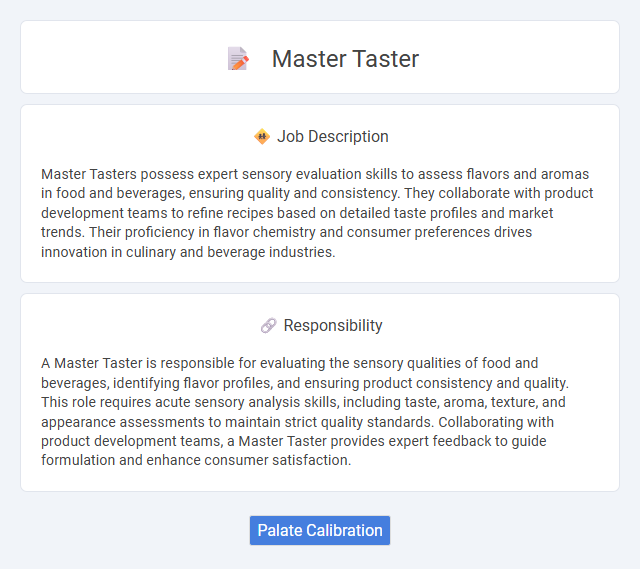 Master Taster

Job Description

Master Tasters possess expert sensory evaluation skills to assess flavors and aromas in food and beverages, ensuring quality and consistency. They collaborate with product development teams to refine recipes based on detailed taste profiles and market trends. Their proficiency in flavor chemistry and consumer preferences drives innovation in culinary and beverage industries.

Responsibility

A Master Taster is responsible for evaluating the sensory qualities of food and beverages, identifying flavor profiles, and ensuring product consistency and quality. This role requires acute sensory analysis skills, including taste, aroma, texture, and appearance assessments to maintain strict quality standards. Collaborating with product development teams, a Master Taster provides expert feedback to guide formulation and enhance consumer satisfaction.

Palate Calibration