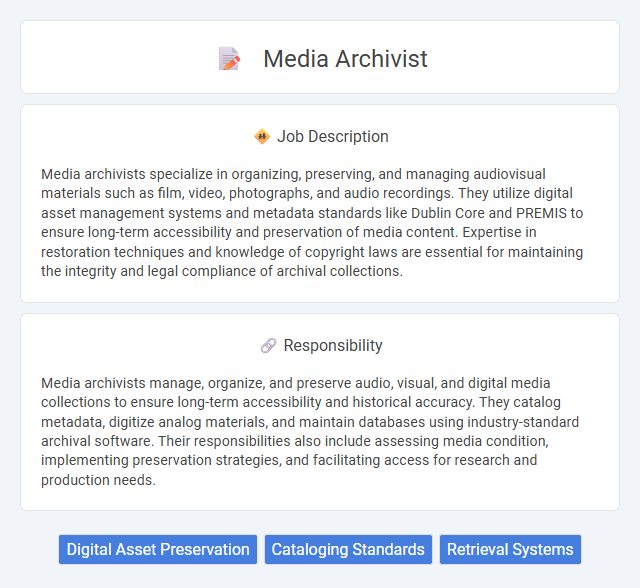 Media Archivist

Job Description

Media archivists specialize in organizing, preserving, and managing audiovisual materials such as film, video, photographs, and audio recordings. They utilize digital asset management systems and metadata standards like Dublin Core and PREMIS to ensure long-term accessibility and preservation of media content. Expertise in restoration techniques and knowledge of copyright laws are essential for maintaining the integrity and legal compliance of archival collections.

Responsibility

Media archivists manage, organize, and preserve audio, visual, and digital media collections to ensure long-term accessibility and historical accuracy. They catalog metadata, digitize analog materials, and maintain databases using industry-standard archival software. Their responsibilities also include assessing media condition, implementing preservation strategies, and facilitating access for research and production needs.

Digital Asset Preservation
Cataloging Standards
Retrieval Systems