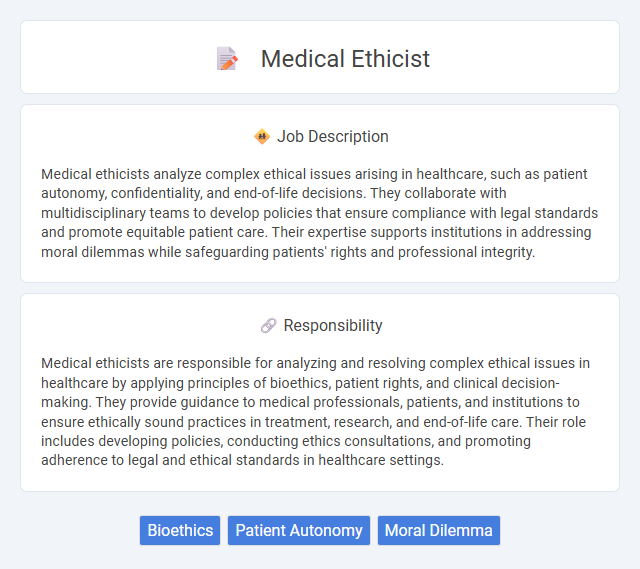 Medical Ethicist

Job Description

Medical ethicists analyze complex ethical issues arising in healthcare, such as patient autonomy, confidentiality, and end-of-life decisions. They collaborate with multidisciplinary teams to develop policies that ensure compliance with legal standards and promote equitable patient care. Their expertise supports institutions in addressing moral dilemmas while safeguarding patients' rights and professional integrity.

Responsibility

Medical ethicists are responsible for analyzing and resolving complex ethical issues in healthcare by applying principles of bioethics, patient rights, and clinical decision-making. They provide guidance to medical professionals, patients, and institutions to ensure ethically sound practices in treatment, research, and end-of-life care. Their role includes developing policies, conducting ethics consultations, and promoting adherence to legal and ethical standards in healthcare settings.

Bioethics Patient Autonomy Moral Dilemma