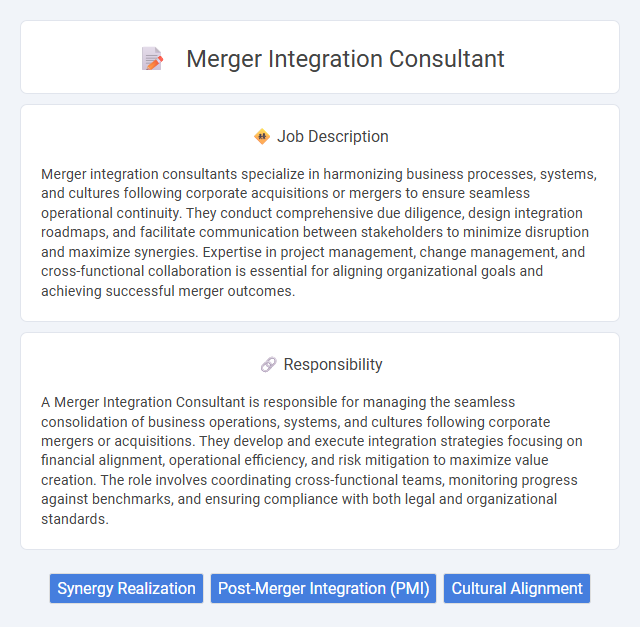 Merger Integration Consultant

Job Description

Merger integration consultants specialize in harmonizing business processes, systems, and cultures following corporate acquisitions or mergers to ensure seamless operational continuity. They conduct comprehensive due diligence, design integration roadmaps, and facilitate communication between stakeholders to minimize disruption and maximize synergies. Expertise in project management, change management, and cross-functional collaboration is essential for aligning organizational goals and achieving successful merger outcomes.

Responsibility

A Merger Integration Consultant is responsible for managing the seamless consolidation of business operations, systems, and cultures following corporate mergers or acquisitions. They develop and execute integration strategies focusing on financial alignment, operational efficiency, and risk mitigation to maximize value creation. The role involves coordinating cross-functional teams, monitoring progress against benchmarks, and ensuring compliance with both legal and organizational standards.

Synergy Realization

Post-Merger Integration (PMI)

Cultural Alignment