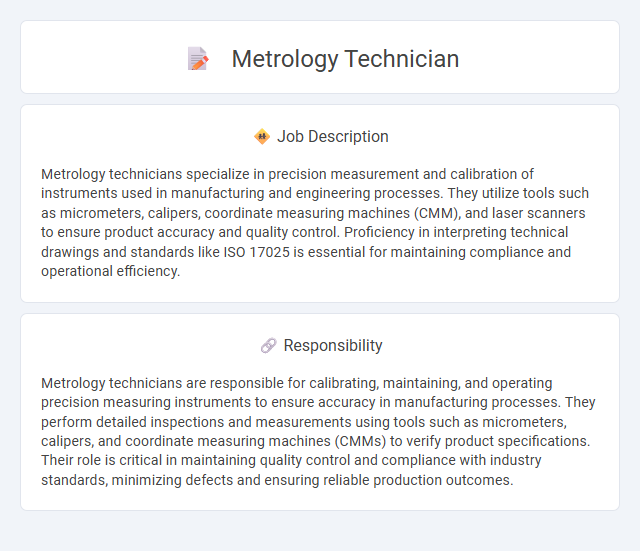 Metrology Technician

Job Description

Metrology technicians specialize in precision measurement and calibration of instruments used in manufacturing and engineering processes. They utilize tools such as micrometers, calipers, coordinate measuring machines (CMM), and laser scanners to ensure product accuracy and quality control. Proficiency in interpreting technical drawings and standards like ISO 17025 is essential for maintaining compliance and operational efficiency.

Responsibility

Metrology technicians are responsible for calibrating, maintaining, and operating precision measuring instruments to ensure accuracy in manufacturing processes. They perform detailed inspections and measurements using tools such as micrometers, calipers, and coordinate measuring machines (CMMs) to verify product specifications. Their role is critical in maintaining quality control and compliance with industry standards, minimizing defects and ensuring reliable production outcomes.