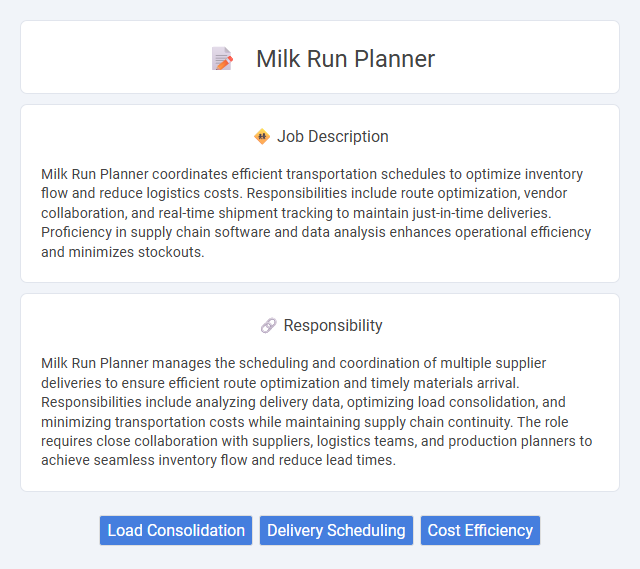 Milk Run Planner

Job Description

Milk Run Planner coordinates efficient transportation schedules to optimize inventory flow and reduce logistics costs. Responsibilities include route optimization, vendor collaboration, and real-time shipment tracking to maintain just-in-time deliveries. Proficiency in supply chain software and data analysis enhances operational efficiency and minimizes stockouts.

Responsibility

Milk Run Planner manages the scheduling and coordination of multiple supplier deliveries to ensure efficient route optimization and timely materials arrival. Responsibilities include analyzing delivery data, optimizing load consolidation, and minimizing transportation costs while maintaining supply chain continuity. The role requires close collaboration with suppliers, logistics teams, and production planners to achieve seamless inventory flow and reduce lead times.

Load Consolidation Delivery Scheduling Cost Efficiency