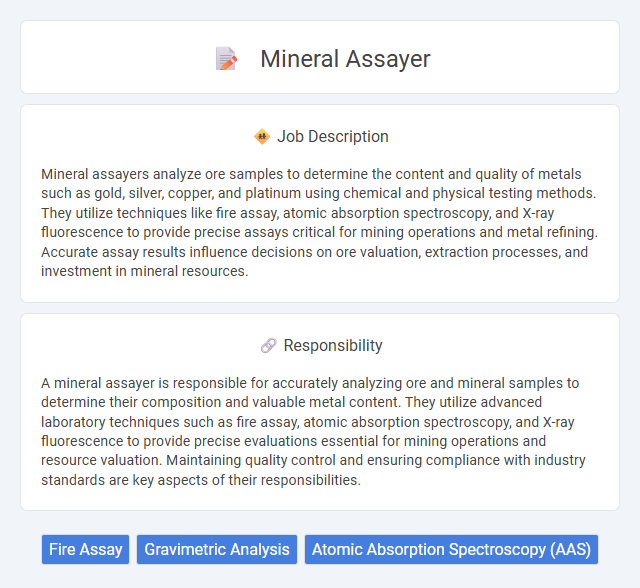 Mineral Assayer

Job Description

Mineral assayers analyze ore samples to determine the content and quality of metals such as gold, silver, copper, and platinum using chemical and physical testing methods. They utilize techniques like fire assay, atomic absorption spectroscopy, and X-ray fluorescence to provide precise assays critical for mining operations and metal refining. Accurate assay results influence decisions on ore valuation, extraction processes, and investment in mineral resources.

Responsibility

A mineral assayer is responsible for accurately analyzing ore and mineral samples to determine their composition and valuable metal content. They utilize advanced laboratory techniques such as fire assay, atomic absorption spectroscopy, and X-ray fluorescence to provide precise evaluations essential for mining operations and resource valuation. Maintaining quality control and ensuring compliance with industry standards are key aspects of their responsibilities.

Fire Assay
Gravimetric Analysis
Atomic Absorption Spectroscopy (AAS)