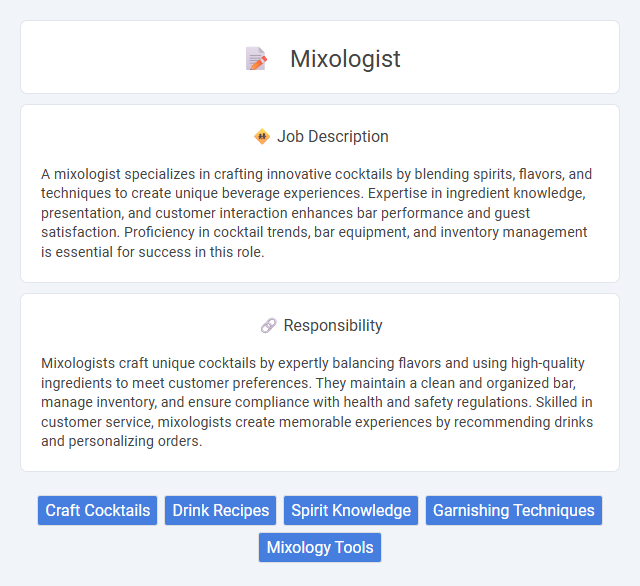 Mixologist

Job Description

A mixologist specializes in crafting innovative cocktails by blending spirits, flavors, and techniques to create unique beverage experiences. Expertise in ingredient knowledge, presentation, and customer interaction enhances bar performance and guest satisfaction. Proficiency in cocktail trends, bar equipment, and inventory management is essential for success in this role.

Responsibility

Mixologists craft unique cocktails by expertly balancing flavors and using high-quality ingredients to meet customer preferences. They maintain a clean and organized bar, manage inventory, and ensure compliance with health and safety regulations. Skilled in customer service, mixologists create memorable experiences by recommending drinks and personalizing orders.

Craft Cocktails
Drink Recipes
Spirit Knowledge
Garnishing Techniques
Mixology Tools