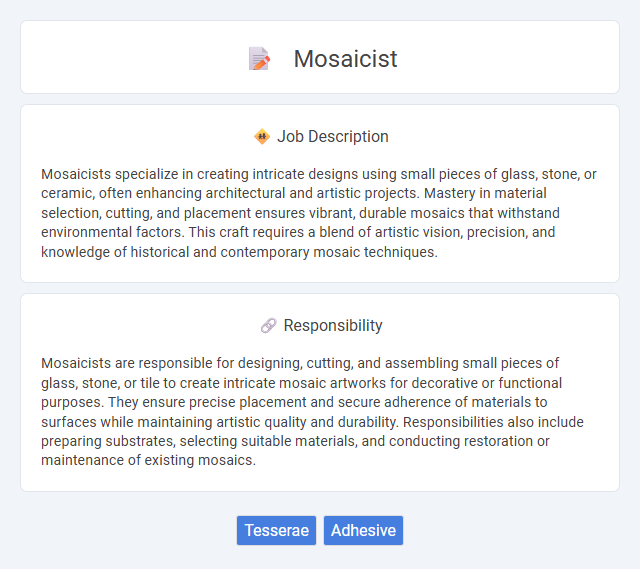 Mosaicist

Job Description

Mosaicists specialize in creating intricate designs using small pieces of glass, stone, or ceramic, often enhancing architectural and artistic projects. Mastery in material selection, cutting, and placement ensures vibrant, durable mosaics that withstand environmental factors. This craft requires a blend of artistic vision, precision, and knowledge of historical and contemporary mosaic techniques.

Responsibility

Mosaicists are responsible for designing, cutting, and assembling small pieces of glass, stone, or tile to create intricate mosaic artworks for decorative or functional purposes. They ensure precise placement and secure adherence of materials to surfaces while maintaining artistic quality and durability. Responsibilities also include preparing substrates, selecting suitable materials, and conducting restoration or maintenance of existing mosaics.

Tesserae Adhesive