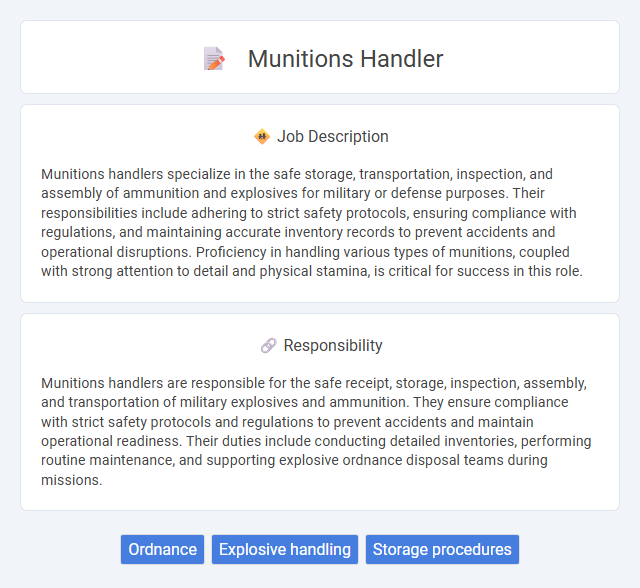 Munitions Handler

Job Description

Munitions handlers specialize in the safe storage, transportation, inspection, and assembly of ammunition and explosives for military or defense purposes. Their responsibilities include adhering to strict safety protocols, ensuring compliance with regulations, and maintaining accurate inventory records to prevent accidents and operational disruptions. Proficiency in handling various types of munitions, coupled with strong attention to detail and physical stamina, is critical for success in this role.

Responsibility

Munitions handlers are responsible for the safe receipt, storage, inspection, assembly, and transportation of military explosives and ammunition. They ensure compliance with strict safety protocols and regulations to prevent accidents and maintain operational readiness. Their duties include conducting detailed inventories, performing routine maintenance, and supporting explosive ordnance disposal teams during missions.

Ordnance
Explosive handling
Storage procedures