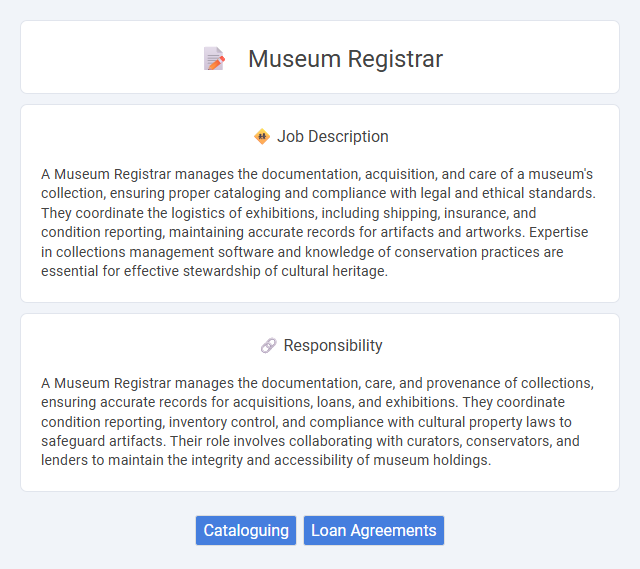 Museum Registrar

Job Description

A Museum Registrar manages the documentation, acquisition, and care of a museum's collection, ensuring proper cataloging and compliance with legal and ethical standards. They coordinate the logistics of exhibitions, including shipping, insurance, and condition reporting, maintaining accurate records for artifacts and artworks. Expertise in collections management software and knowledge of conservation practices are essential for effective stewardship of cultural heritage.

Responsibility

A Museum Registrar manages the documentation, care, and provenance of collections, ensuring accurate records for acquisitions, loans, and exhibitions. They coordinate condition reporting, inventory control, and compliance with cultural property laws to safeguard artifacts. Their role involves collaborating with curators, conservators, and lenders to maintain the integrity and accessibility of museum holdings.

Cataloguing

Loan Agreements