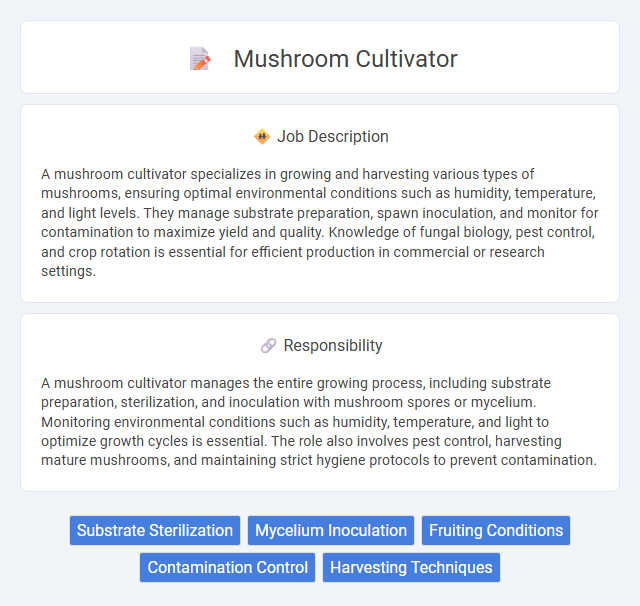 Mushroom Cultivator

Job Description

A mushroom cultivator specializes in growing and harvesting various types of mushrooms, ensuring optimal environmental conditions such as humidity, temperature, and light levels. They manage substrate preparation, spawn inoculation, and monitor for contamination to maximize yield and quality. Knowledge of fungal biology, pest control, and crop rotation is essential for efficient production in commercial or research settings.

Responsibility

A mushroom cultivator manages the entire growing process, including substrate preparation, sterilization, and inoculation with mushroom spores or mycelium. Monitoring environmental conditions such as humidity, temperature, and light to optimize growth cycles is essential. The role also involves pest control, harvesting mature mushrooms, and maintaining strict hygiene protocols to prevent contamination.

Substrate Sterilization
Mycelium Inoculation
Fruiting Conditions
Contamination Control
Harvesting Techniques