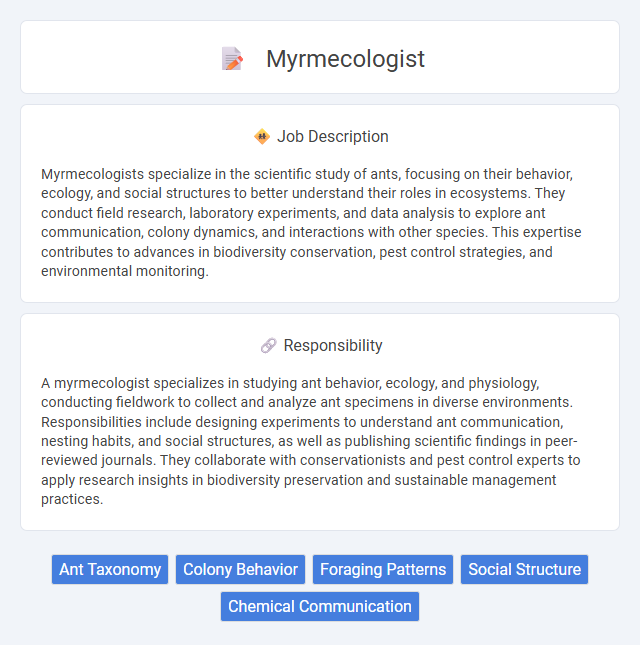 Myrmecologist

Job Description

Myrmecologists specialize in the scientific study of ants, focusing on their behavior, ecology, and social structures to better understand their roles in ecosystems. They conduct field research, laboratory experiments, and data analysis to explore ant communication, colony dynamics, and interactions with other species. This expertise contributes to advances in biodiversity conservation, pest control strategies, and environmental monitoring.

Responsibility

A myrmecologist specializes in studying ant behavior, ecology, and physiology, conducting fieldwork to collect and analyze ant specimens in diverse environments. Responsibilities include designing experiments to understand ant communication, nesting habits, and social structures, as well as publishing scientific findings in peer-reviewed journals. They collaborate with conservationists and pest control experts to apply research insights in biodiversity preservation and sustainable management practices.

Ant Taxonomy
Colony Behavior
Foraging Patterns
Social Structure
Chemical Communication