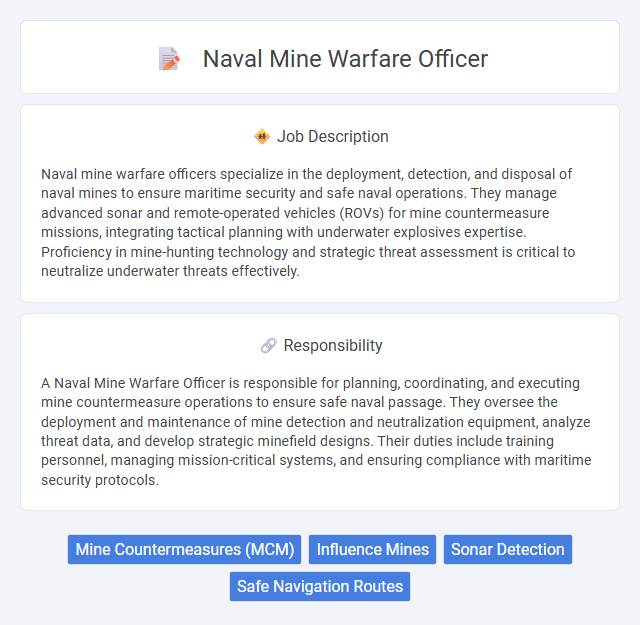 Naval Mine Warfare Officer

Job Description

Naval mine warfare officers specialize in the deployment, detection, and disposal of naval mines to ensure maritime security and safe naval operations. They manage advanced sonar and remote-operated vehicles (ROVs) for mine countermeasure missions, integrating tactical planning with underwater explosives expertise. Proficiency in mine-hunting technology and strategic threat assessment is critical to neutralize underwater threats effectively.

Responsibility

A Naval Mine Warfare Officer is responsible for planning, coordinating, and executing mine countermeasure operations to ensure safe naval passage. They oversee the deployment and maintenance of mine detection and neutralization equipment, analyze threat data, and develop strategic minefield designs. Their duties include training personnel, managing mission-critical systems, and ensuring compliance with maritime security protocols.

Mine Countermeasures (MCM) Influence Mines Sonar Detection Safe Navigation Routes