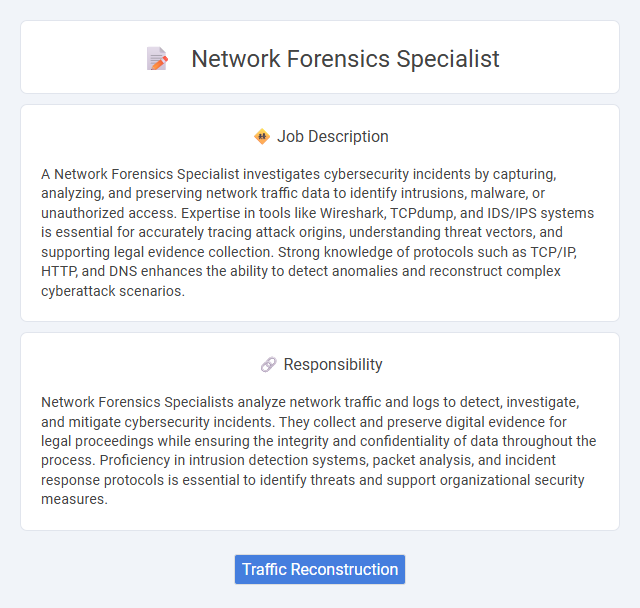 Network Forensics Specialist

Job Description

A Network Forensics Specialist investigates cybersecurity incidents by capturing, analyzing, and preserving network traffic data to identify intrusions, malware, or unauthorized access. Expertise in tools like Wireshark, TCPdump, and IDS/IPS systems is essential for accurately tracing attack origins, understanding threat vectors, and supporting legal evidence collection. Strong knowledge of protocols such as TCP/IP, HTTP, and DNS enhances the ability to detect anomalies and reconstruct complex cyberattack scenarios.

Responsibility

Network Forensics Specialists analyze network traffic and logs to detect, investigate, and mitigate cybersecurity incidents. They collect and preserve digital evidence for legal proceedings while ensuring the integrity and confidentiality of data throughout the process. Proficiency in intrusion detection systems, packet analysis, and incident response protocols is essential to identify threats and support organizational security measures.

Traffic Reconstruction