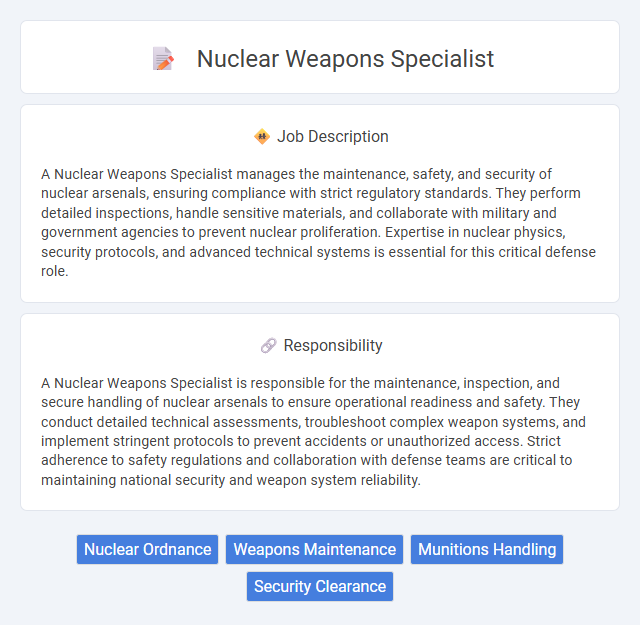 Nuclear Weapons Specialist

Job Description

A Nuclear Weapons Specialist manages the maintenance, safety, and security of nuclear arsenals, ensuring compliance with strict regulatory standards. They perform detailed inspections, handle sensitive materials, and collaborate with military and government agencies to prevent nuclear proliferation. Expertise in nuclear physics, security protocols, and advanced technical systems is essential for this critical defense role.

Responsibility

A Nuclear Weapons Specialist is responsible for the maintenance, inspection, and secure handling of nuclear arsenals to ensure operational readiness and safety. They conduct detailed technical assessments, troubleshoot complex weapon systems, and implement stringent protocols to prevent accidents or unauthorized access. Strict adherence to safety regulations and collaboration with defense teams are critical to maintaining national security and weapon system reliability.

Nuclear Ordnance
Weapons Maintenance
Munitions Handling
Security Clearance