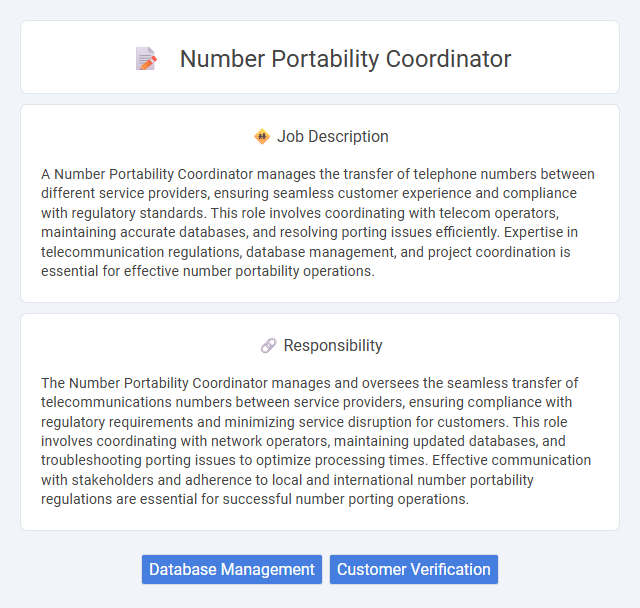 Number Portability Coordinator

Job Description

A Number Portability Coordinator manages the transfer of telephone numbers between different service providers, ensuring seamless customer experience and compliance with regulatory standards. This role involves coordinating with telecom operators, maintaining accurate databases, and resolving porting issues efficiently. Expertise in telecommunication regulations, database management, and project coordination is essential for effective number portability operations.

Responsibility

The Number Portability Coordinator manages and oversees the seamless transfer of telecommunications numbers between service providers, ensuring compliance with regulatory requirements and minimizing service disruption for customers. This role involves coordinating with network operators, maintaining updated databases, and troubleshooting porting issues to optimize processing times. Effective communication with stakeholders and adherence to local and international number portability regulations are essential for successful number porting operations.

Database Management

Customer Verification