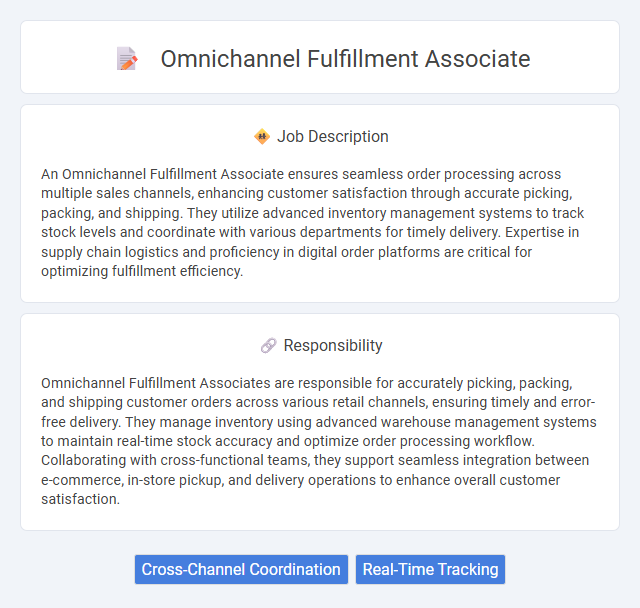 Omnichannel Fulfillment Associate

Job Description

An Omnichannel Fulfillment Associate ensures seamless order processing across multiple sales channels, enhancing customer satisfaction through accurate picking, packing, and shipping. They utilize advanced inventory management systems to track stock levels and coordinate with various departments for timely delivery. Expertise in supply chain logistics and proficiency in digital order platforms are critical for optimizing fulfillment efficiency.

Responsibility

Omnichannel Fulfillment Associates are responsible for accurately picking, packing, and shipping customer orders across various retail channels, ensuring timely and error-free delivery. They manage inventory using advanced warehouse management systems to maintain real-time stock accuracy and optimize order processing workflow. Collaborating with cross-functional teams, they support seamless integration between e-commerce, in-store pickup, and delivery operations to enhance overall customer satisfaction.

Cross-Channel Coordination

Real-Time Tracking