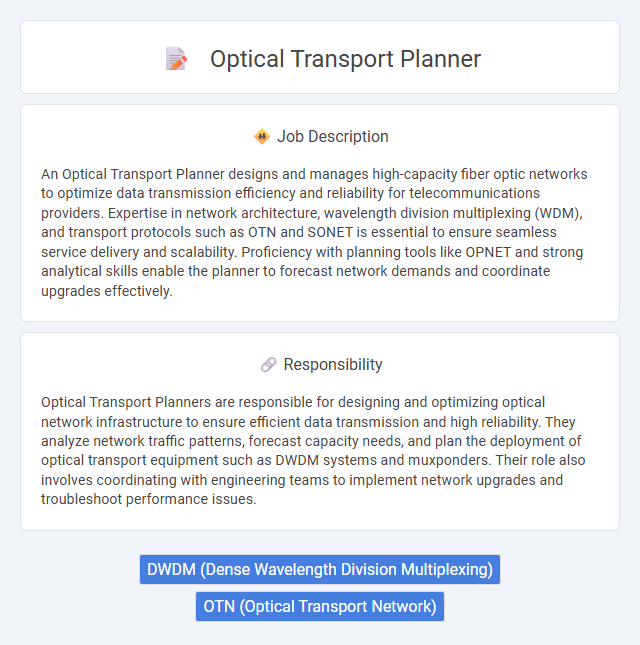 Optical Transport Planner

Job Description

An Optical Transport Planner designs and manages high-capacity fiber optic networks to optimize data transmission efficiency and reliability for telecommunications providers. Expertise in network architecture, wavelength division multiplexing (WDM), and transport protocols such as OTN and SONET is essential to ensure seamless service delivery and scalability. Proficiency with planning tools like OPNET and strong analytical skills enable the planner to forecast network demands and coordinate upgrades effectively.

Responsibility

Optical Transport Planners are responsible for designing and optimizing optical network infrastructure to ensure efficient data transmission and high reliability. They analyze network traffic patterns, forecast capacity needs, and plan the deployment of optical transport equipment such as DWDM systems and muxponders. Their role also involves coordinating with engineering teams to implement network upgrades and troubleshoot performance issues.

DWDM (Dense Wavelength Division Multiplexing)

OTN (Optical Transport Network)