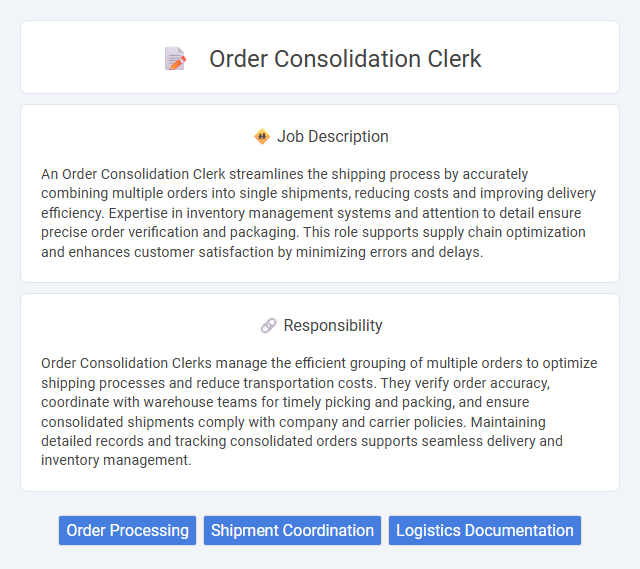 Order Consolidation Clerk

Job Description

An Order Consolidation Clerk streamlines the shipping process by accurately combining multiple orders into single shipments, reducing costs and improving delivery efficiency. Expertise in inventory management systems and attention to detail ensure precise order verification and packaging. This role supports supply chain optimization and enhances customer satisfaction by minimizing errors and delays.

Responsibility

Order Consolidation Clerks manage the efficient grouping of multiple orders to optimize shipping processes and reduce transportation costs. They verify order accuracy, coordinate with warehouse teams for timely picking and packing, and ensure consolidated shipments comply with company and carrier policies. Maintaining detailed records and tracking consolidated orders supports seamless delivery and inventory management.

Order Processing
Shipment Coordination
Logistics Documentation