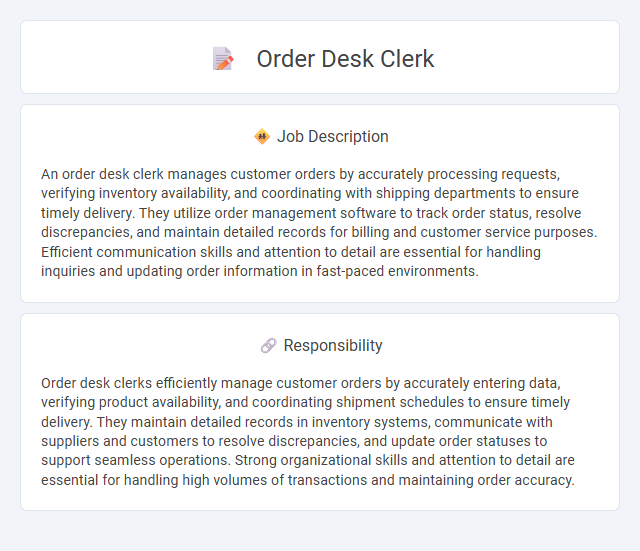 Order Desk Clerk

Job Description

An order desk clerk manages customer orders by accurately processing requests, verifying inventory availability, and coordinating with shipping departments to ensure timely delivery. They utilize order management software to track order status, resolve discrepancies, and maintain detailed records for billing and customer service purposes. Efficient communication skills and attention to detail are essential for handling inquiries and updating order information in fast-paced environments.

Responsibility

Order desk clerks efficiently manage customer orders by accurately entering data, verifying product availability, and coordinating shipment schedules to ensure timely delivery. They maintain detailed records in inventory systems, communicate with suppliers and customers to resolve discrepancies, and update order statuses to support seamless operations. Strong organizational skills and attention to detail are essential for handling high volumes of transactions and maintaining order accuracy.